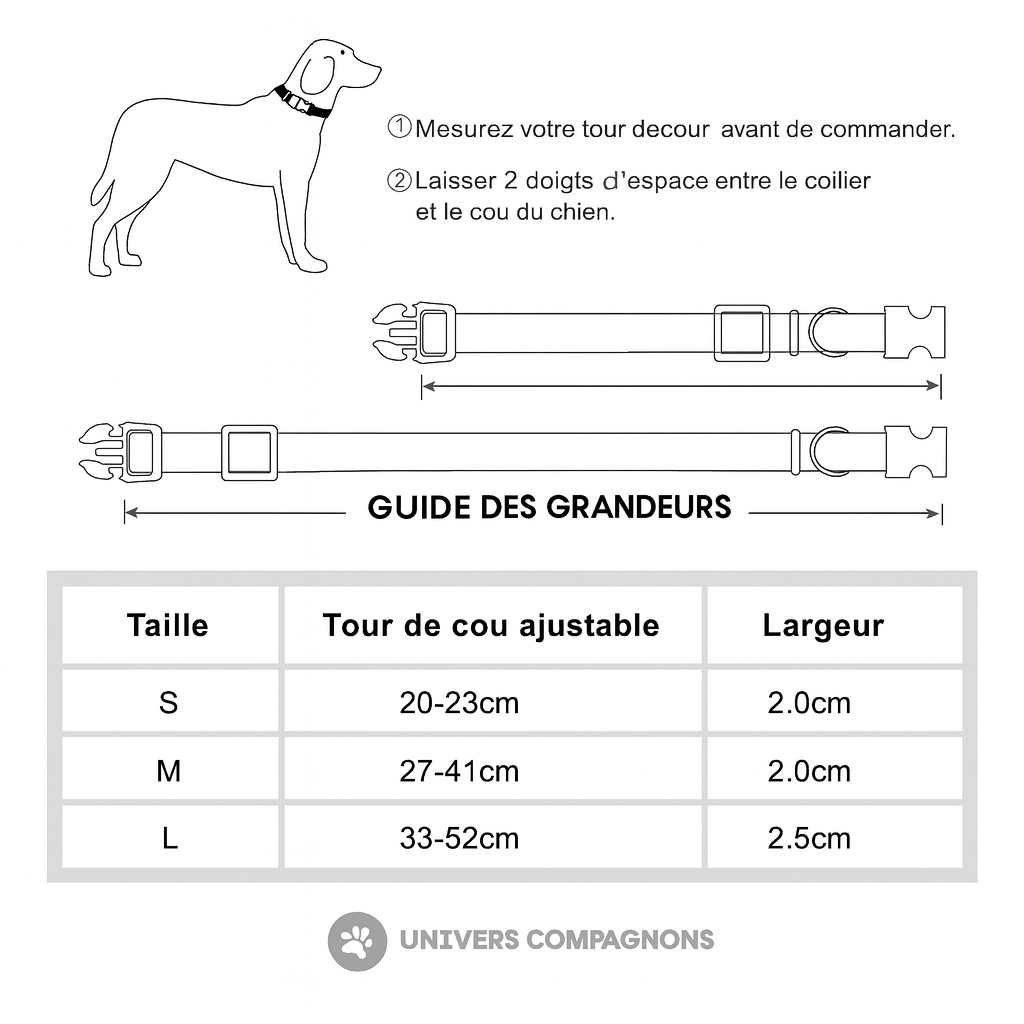 ①Mesurez votre tour decour avant de commander.

②Laisser 2 doigts d'espace entre le coilier et le cou du chien.

GUIDE DES GRANDEURS

| Taille | Tour de cou ajustable | Largeur |
|---|---|---|
| S | 20-23cm | 2.0cm |
| M | 27-41cm | 2.0cm |
| L | 33-52cm | 2.5cm |

UNIVERS COMPAGNONS