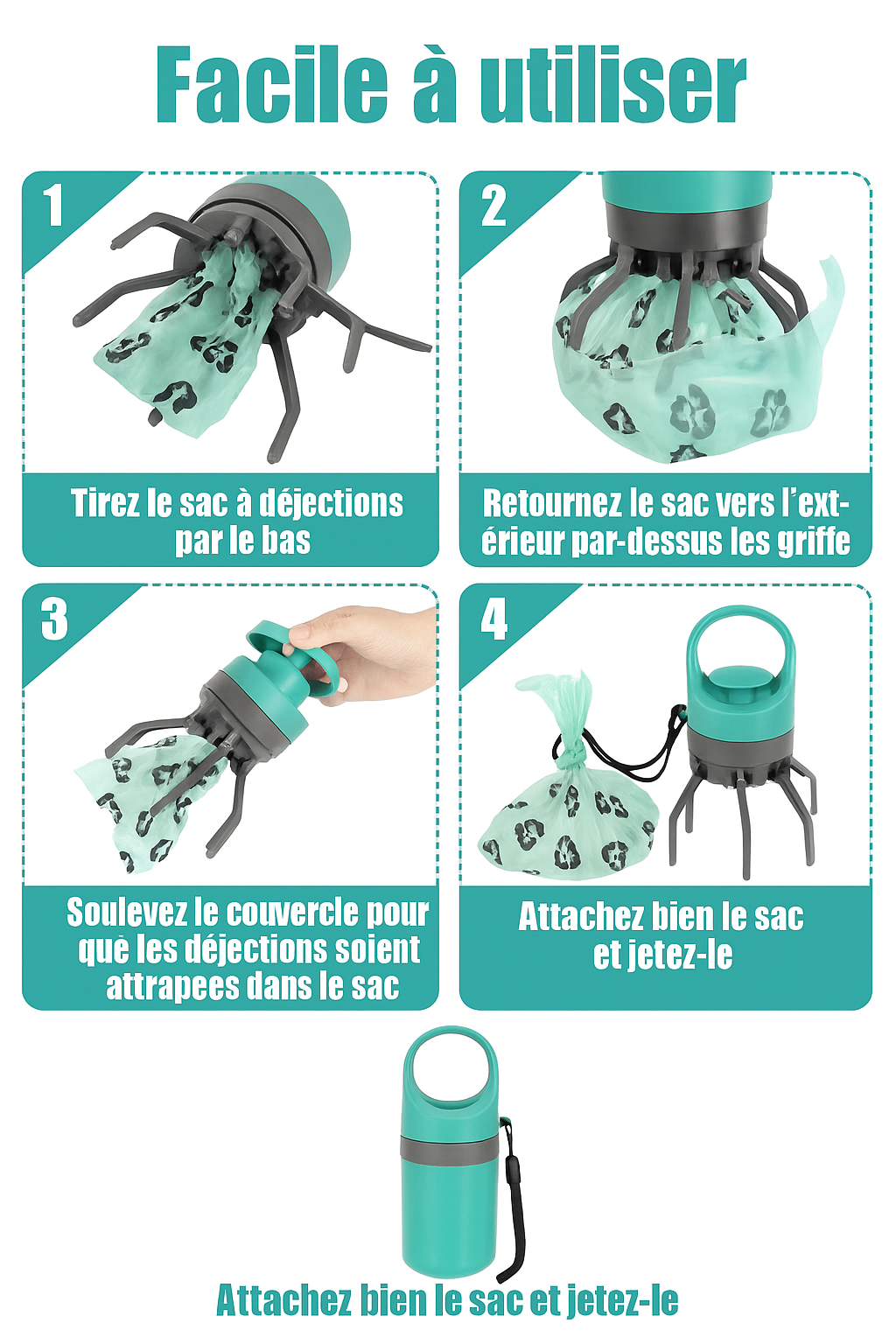 Facile à utiliser

1

Tirez le sac à déjections par le bas

2

Retournez le sac vers l'extérieur par-dessus les griffe

3

Soulevez le couvercle pour que les déjections soient attrapees dans le sac

4

Attachez bien le sac et jetez-le

Attachez bien le sac et jetez-le