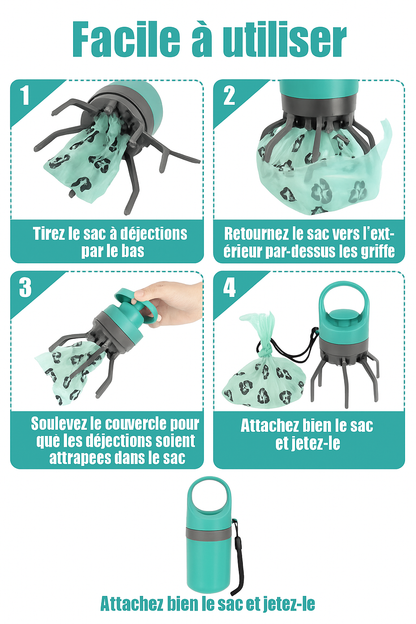 Facile à utiliser

1

Tirez le sac à déjections par le bas

2

Retournez le sac vers l'extérieur par-dessus les griffe

3

Soulevez le couvercle pour qué les déjections soient attrapees dans le sac

4

Attachez bien le sac et jetez-le

Attachez bien le sac et jetez-le