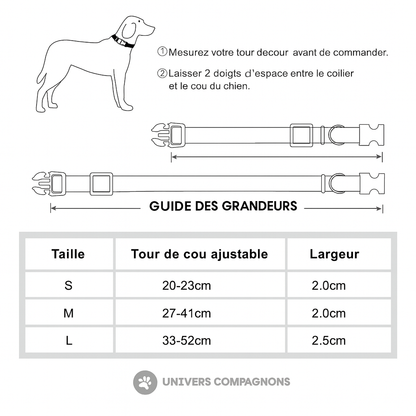 ①Mesurez votre tour decour avant de commander.

②Laisser 2 doigts d'espace entre le coilier et le cou du chien.

GUIDE DES GRANDEURS

| Taille | Tour de cou ajustable | Largeur |
|---|---|---|
| S | 20-23cm | 2.0cm |
| M | 27-41cm | 2.0cm |
| L | 33-52cm | 2.5cm |

UNIVERS COMPAGNONS